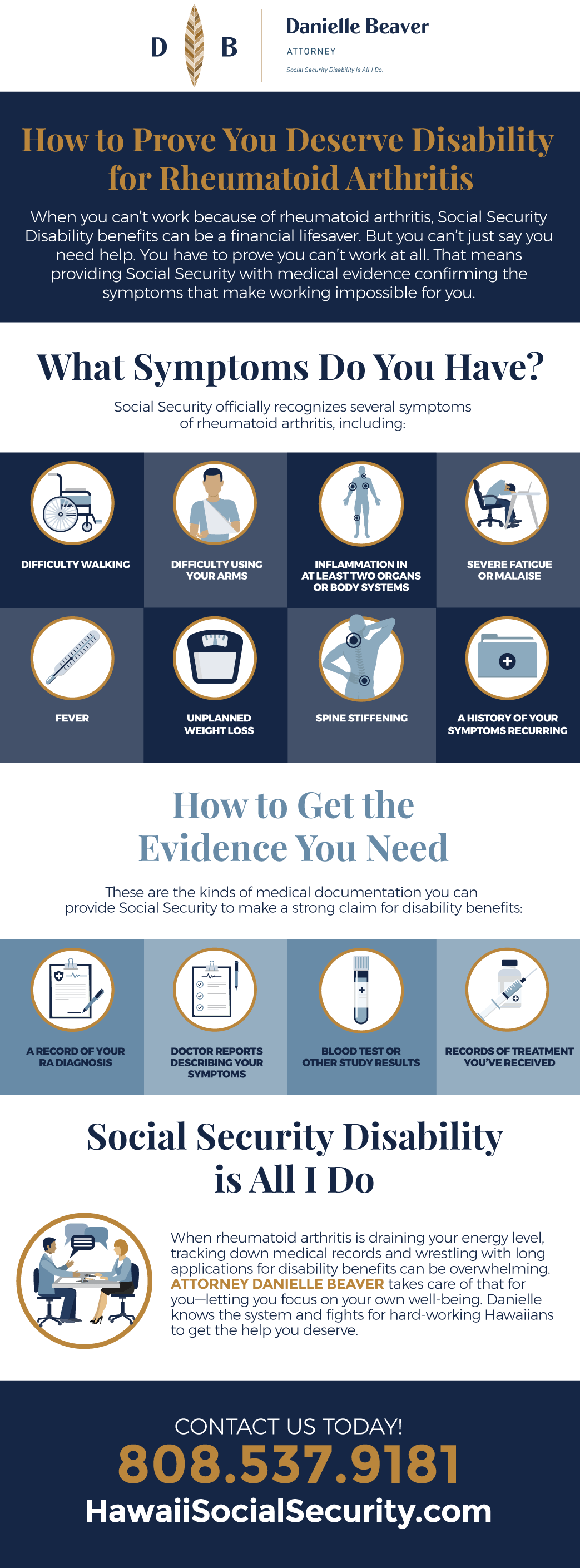 D B

Danielle Beaver

ATTORNEY

Social Security Disability Is All I Do.

How to Prove You Deserve Disability for Rheumatoid Arthritis

When you can't work because of rheumatoid arthritis, Social Security Disability benefits can be a financial lifesaver. But you can't just say you need help. You have to prove you can't work at all. That means providing Social Security with medical evidence confirming the symptoms that make working impossible for you.

What Symptoms Do You Have?

Social Security officially recognizes several symptoms of rheumatoid arthritis, including:

DIFFICULTY WALKING

DIFFICULTY USING YOUR ARMS

INFLAMMATION IN AT LEAST TWO ORGANS OR BODY SYSTEMS

SEVERE FATIGUE OR MALAISE

FEVER

UNPLANNED WEIGHT LOSS

SPINE STIFFENING

A HISTORY OF YOUR SYMPTOMS RECURRING

How to Get the Evidence You Need

These are the kinds of medical documentation you can provide Social Security to make a strong claim for disability benefits:

A RECORD OF YOUR RA DIAGNOSIS

DOCTOR REPORTS DESCRIBING YOUR SYMPTOMS

BLOOD TEST OR OTHER STUDY RESULTS

RECORDS OF TREATMENT YOU'VE RECEIVED

Social Security Disability is All I Do

When rheumatoid arthritis is draining your energy level, tracking down medical records and wrestling with long applications for disability benefits can be overwhelming. ATTORNEY DANIELLE BEAVER takes care of that for you—letting you focus on your own well-being. Danielle knows the system and fights for hard-working Hawaiians to get the help you deserve.

CONTACT US TODAY!

808.537.9181

HawaiiSocialSecurity.com